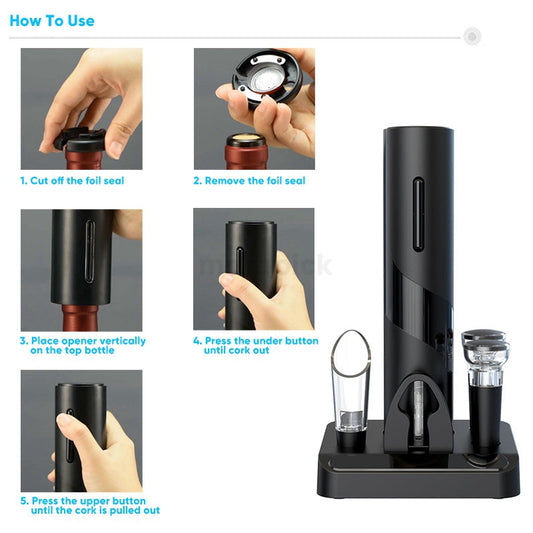 How To Use

1. Cut off the foil seal

2. Remove the foil seal

3. Place opener vertically on the top bottle

4. Press the under button until cork out

5. Press the upper button until the cork is pulled out