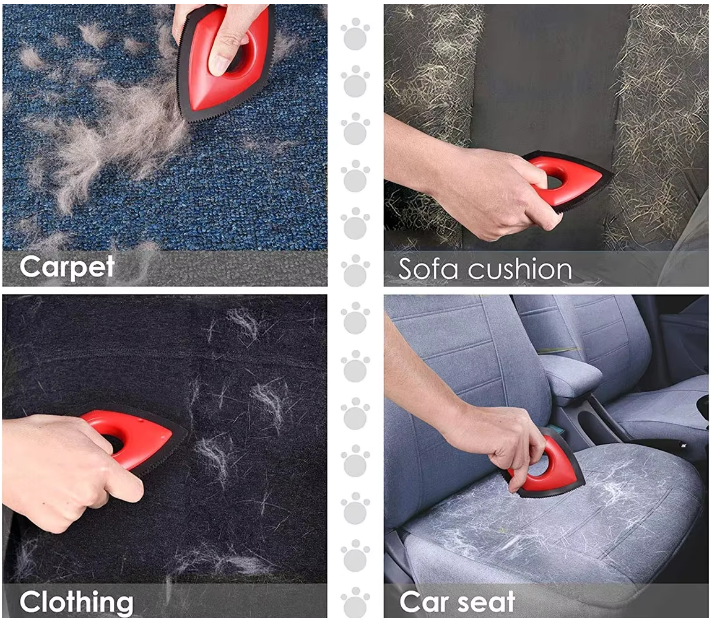 Carpet

Sofa cushion

Clothing

Car seat